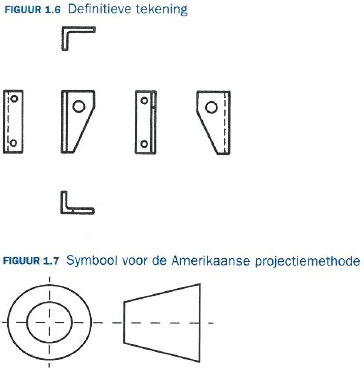 FIGUUR 1.6 Definitieve tekening

FIGUUR 1.7 Symbool voor de Amerikaanse projectiemethode